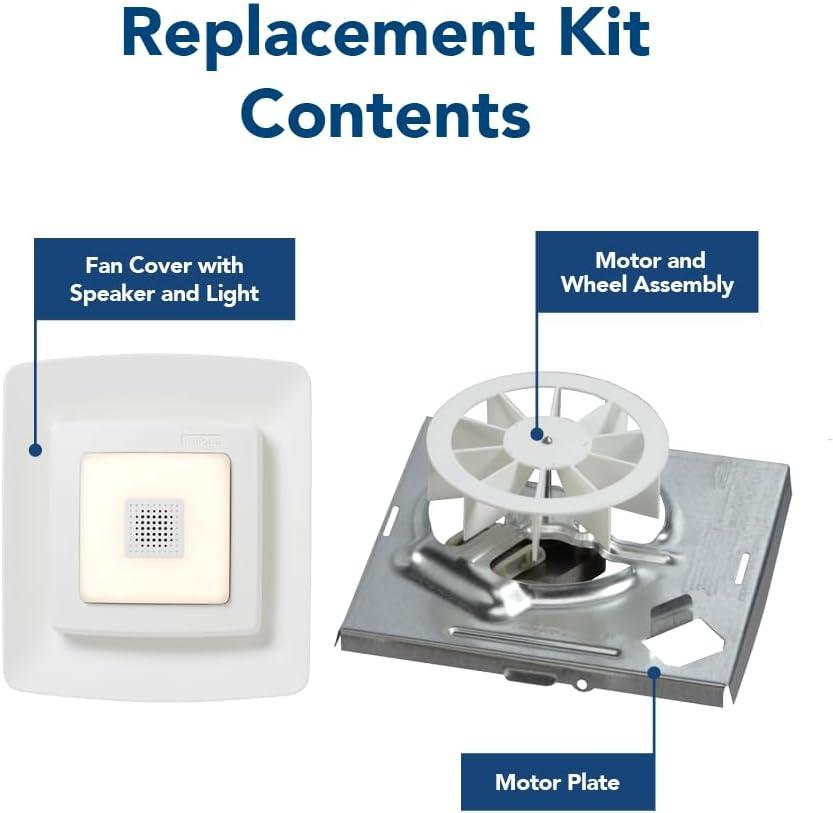 Replacement Kit Contents

Fan Cover with Speaker and Light

Motor and Wheel Assembly

Motor Plate