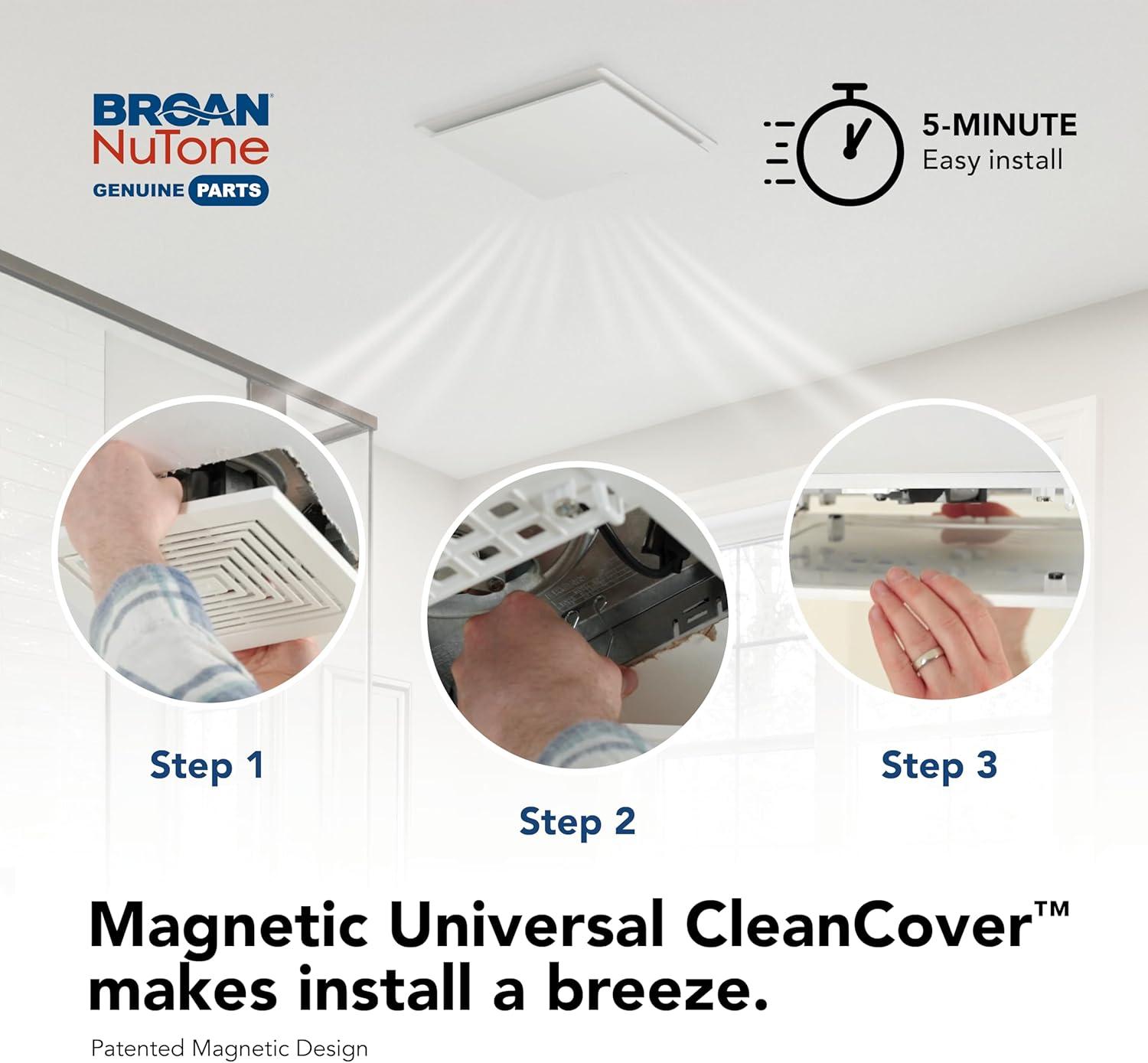 BROAN
NuTone
GENUINE PARTS

5-MINUTE
Easy install

Step 1

Step 2

Step 3

Magnetic Universal CleanCover™ makes install a breeze.

Patented Magnetic Design